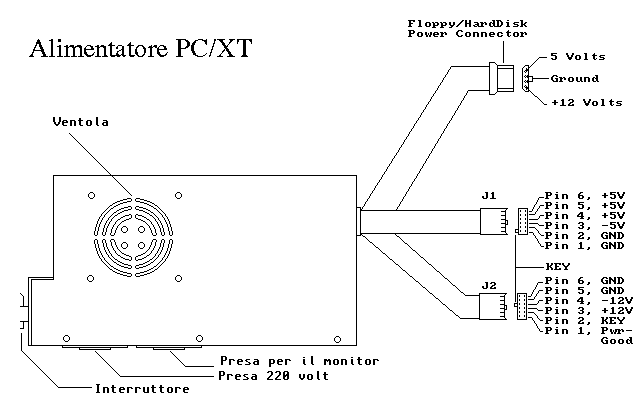 Alimentatore PC/XT

Floppy/HardDisk
Power Connector

5 Volts
Ground
+12 Volts

Ventola

J1
Pin 6, +5V
Pin 5, +5V
Pin 4, +5V
Pin 3, -5V
Pin 2, GND
Pin 1, GND

KEY

J2
Pin 6, GND
Pin 5, GND
Pin 4, -12V
Pin 3, +12V
Pin 2, KEY
Pin 1, Pwr-Good

Presa per il monitor
Presa 220 volt
Interruttore